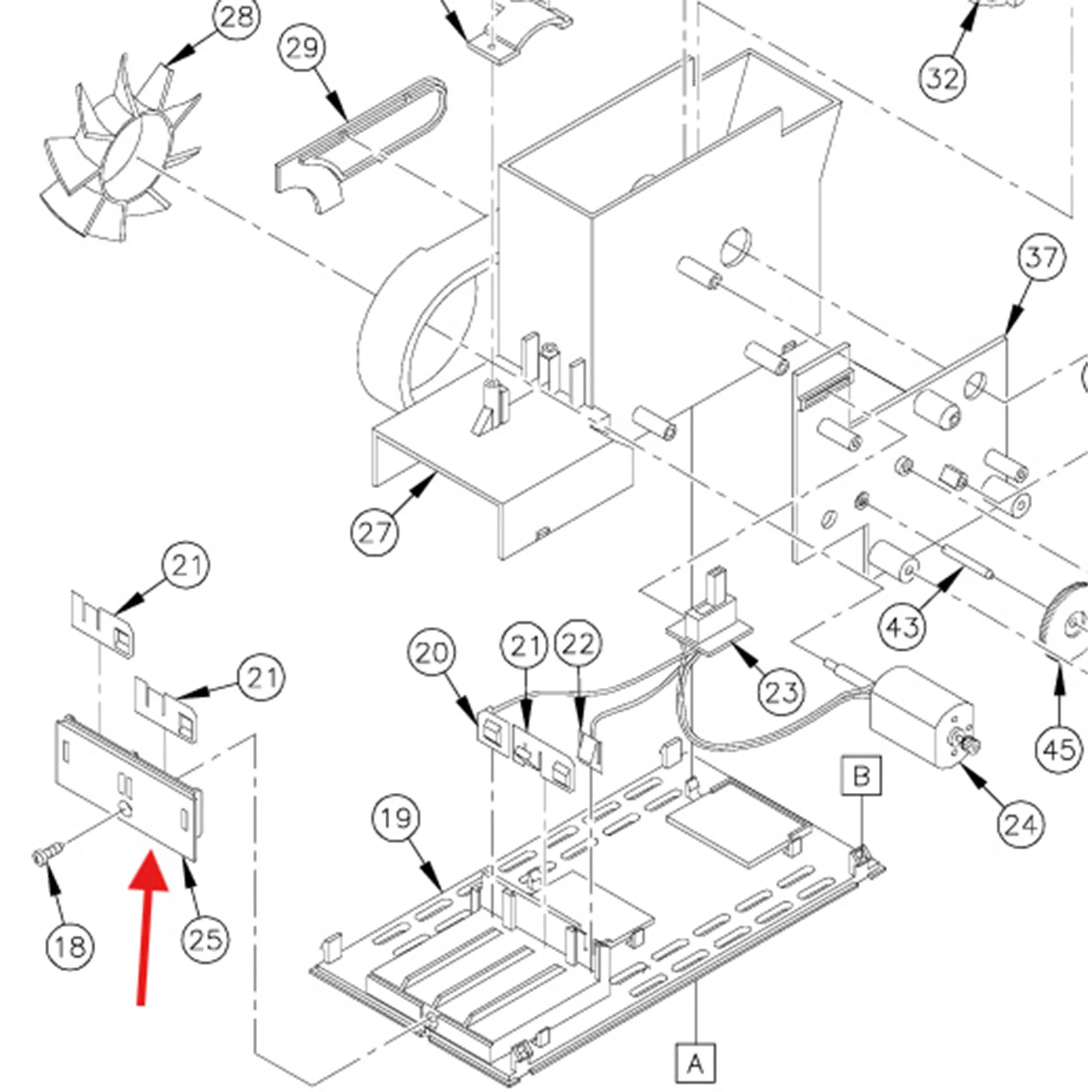 28
29
32
37
27
21
21
20
21
22
23
43
45
24
B
19
18
25
A