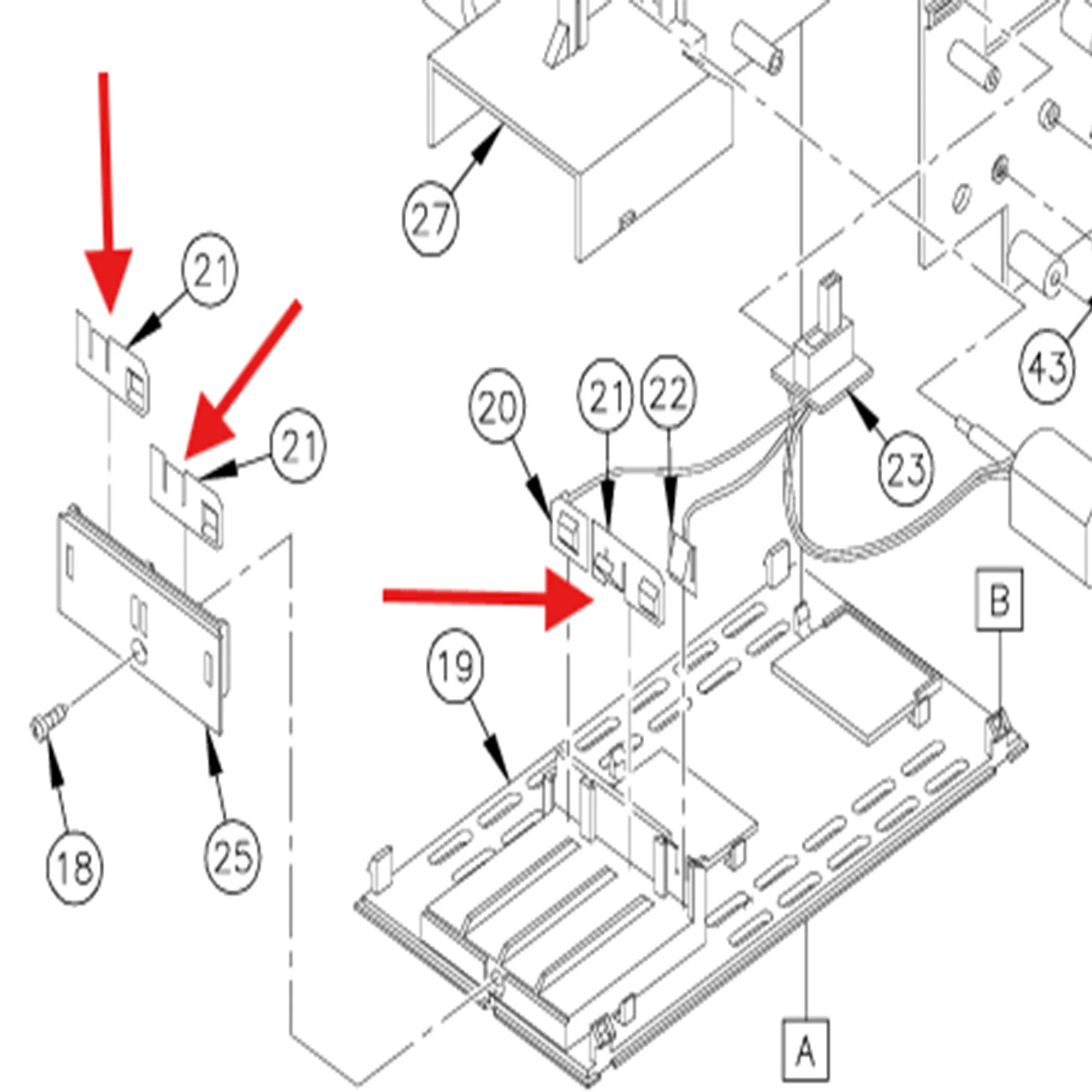 27
21
21
20
21
22
23
43
B
19
18
25
A