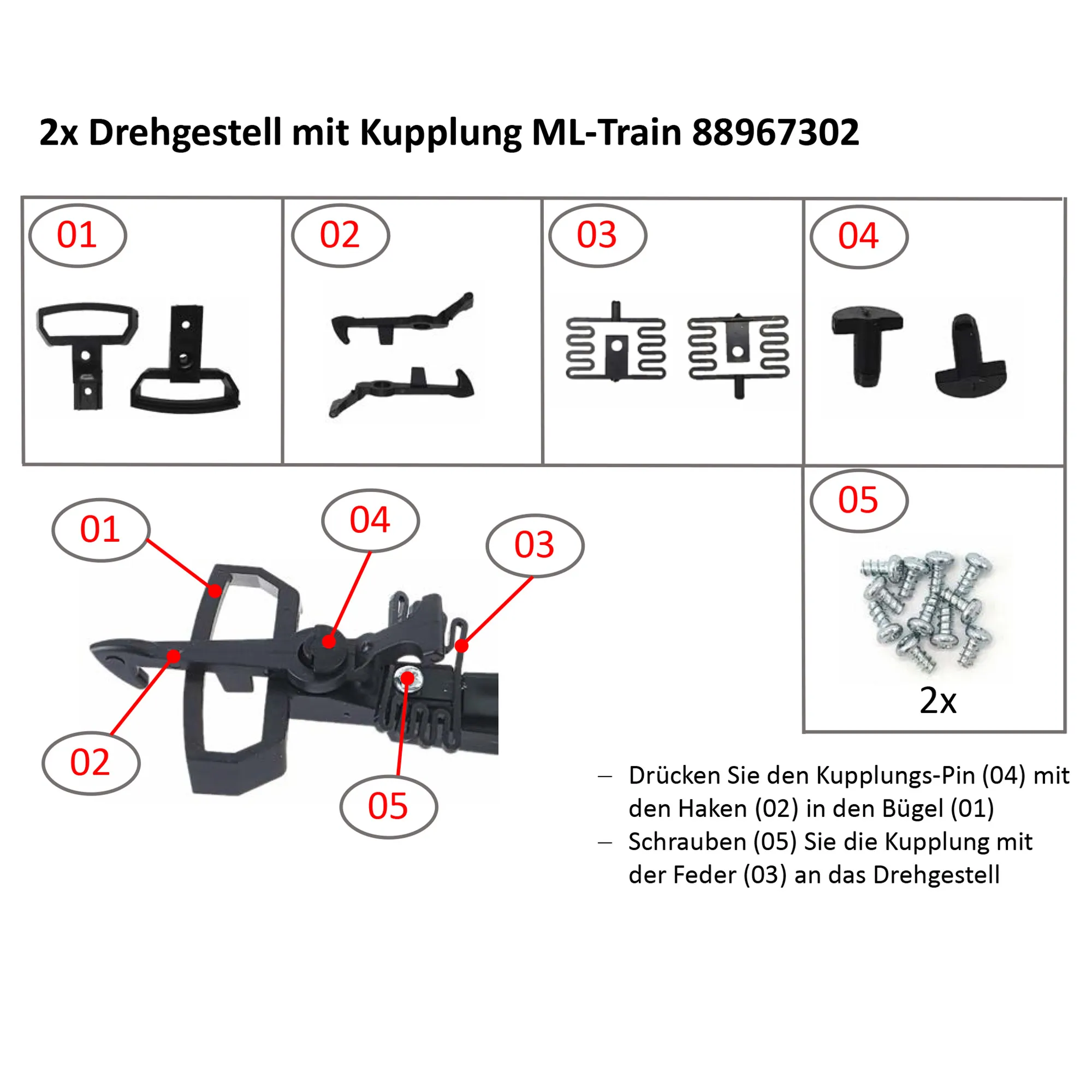 2x Drehgestell mit Kupplung ML-Train 88967302

01

02

03

04

05

2x

01

04

03

02

05

– Drücken Sie den Kupplungs-Pin (04) mit den Haken (02) in den Bügel (01)
– Schrauben (05) Sie die Kupplung mit der Feder (03) an das Drehgestell