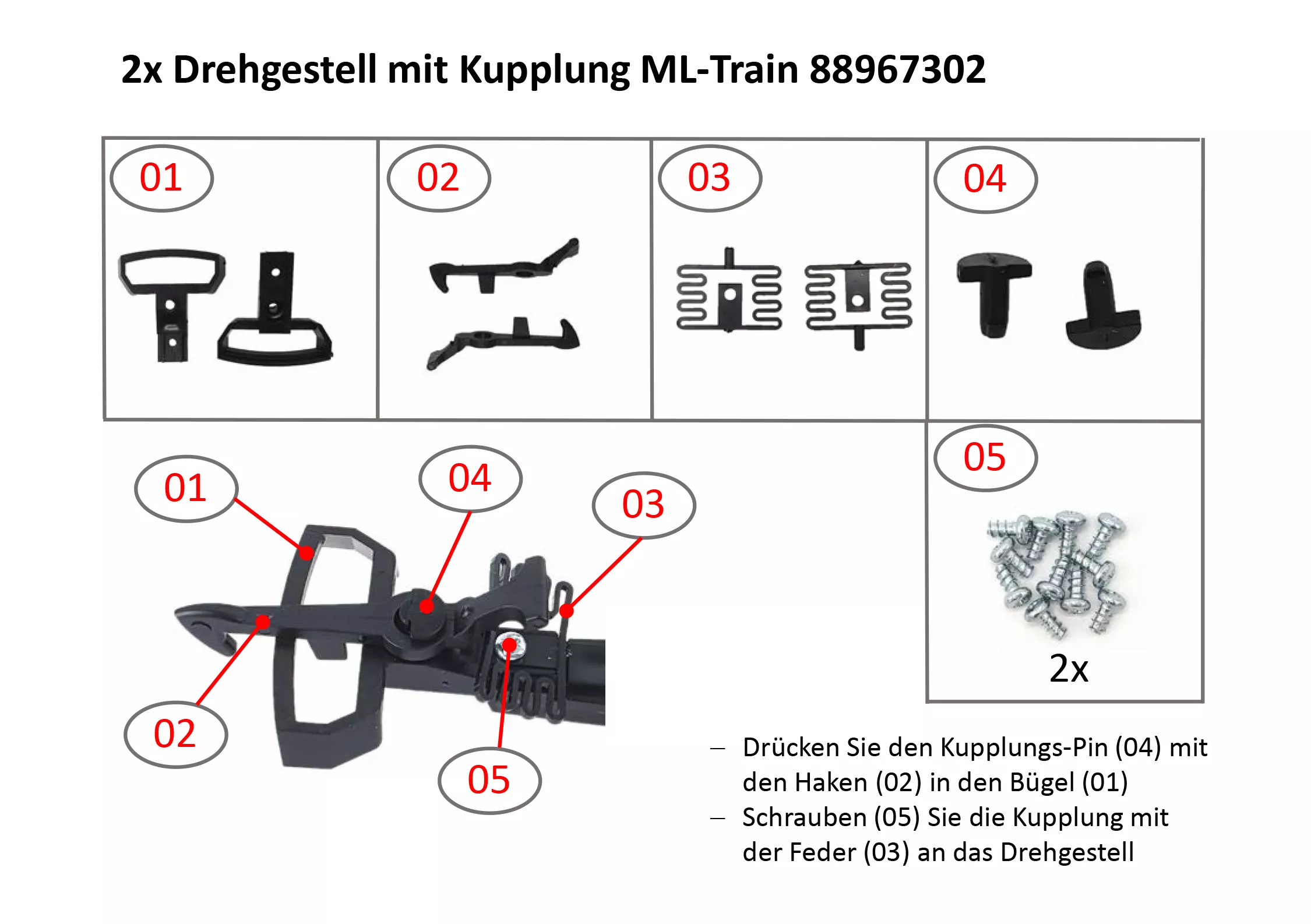 2x Drehgestell mit Kupplung ML-Train 88967302

01

02

03

04

05

2x

01

04

03

02

05

– Drücken Sie den Kupplungs-Pin (04) mit den Haken (02) in den Bügel (01)
– Schrauben (05) Sie die Kupplung mit der Feder (03) an das Drehgestell