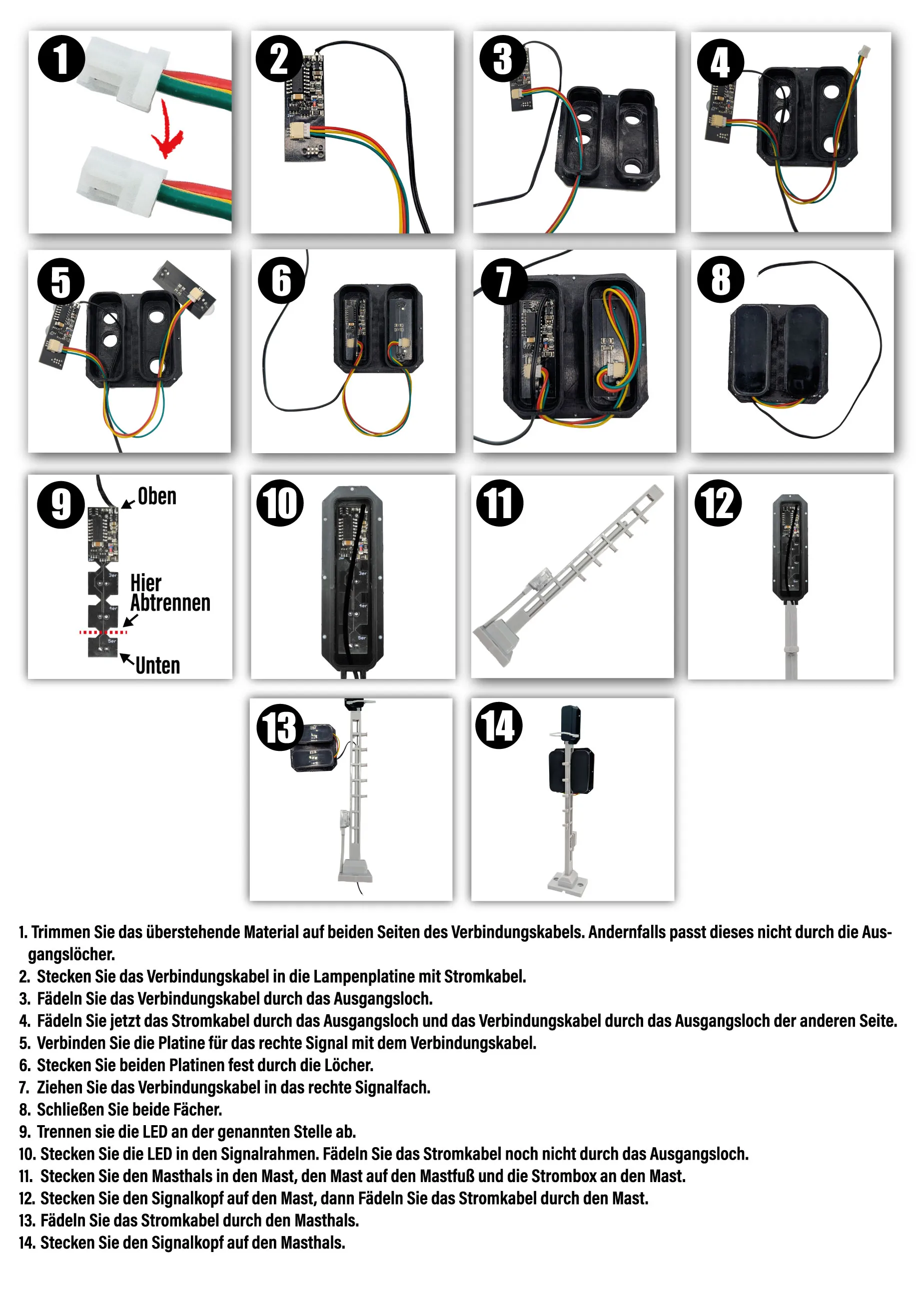 1

2

3

4

5

6

7

8

9

Oben

3er

Hier Abtrennen

4er

5er

Unten

10

3er

4er

5er

11

12

13

14

1. Trimmen Sie das überstehende Material auf beiden Seiten des Verbindungskabels. Andernfalls passt dieses nicht durch die Ausgangslöcher.
2. Stecken Sie das Verbindungskabel in die Lampenplatine mit Stromkabel.
3. Fädeln Sie das Verbindungskabel durch das Ausgangsloch.
4. Fädeln Sie jetzt das Stromkabel durch das Ausgangsloch und das Verbindungskabel durch das Ausgangsloch der anderen Seite.
5. Verbinden Sie die Platine für das rechte Signal mit dem Verbindungskabel.
6. Stecken Sie beiden Platinen fest durch die Löcher.
7. Ziehen Sie das Verbindungskabel in das rechte Signalfach.
8. Schließen Sie beide Fächer.
9. Trennen sie die LED an der genannten Stelle ab.
10. Stecken Sie die LED in den Signalrahmen. Fädeln Sie das Stromkabel noch nicht durch das Ausgangsloch.
11. Stecken Sie den Masthals in den Mast, den Mast auf den Mastfuß und die Strombox an den Mast.
12. Stecken Sie den Signalkopf auf den Mast, dann Fädeln Sie das Stromkabel durch den Mast.
13. Fädeln Sie das Stromkabel durch den Masthals.
14. Stecken Sie den Signalkopf auf den Masthals.