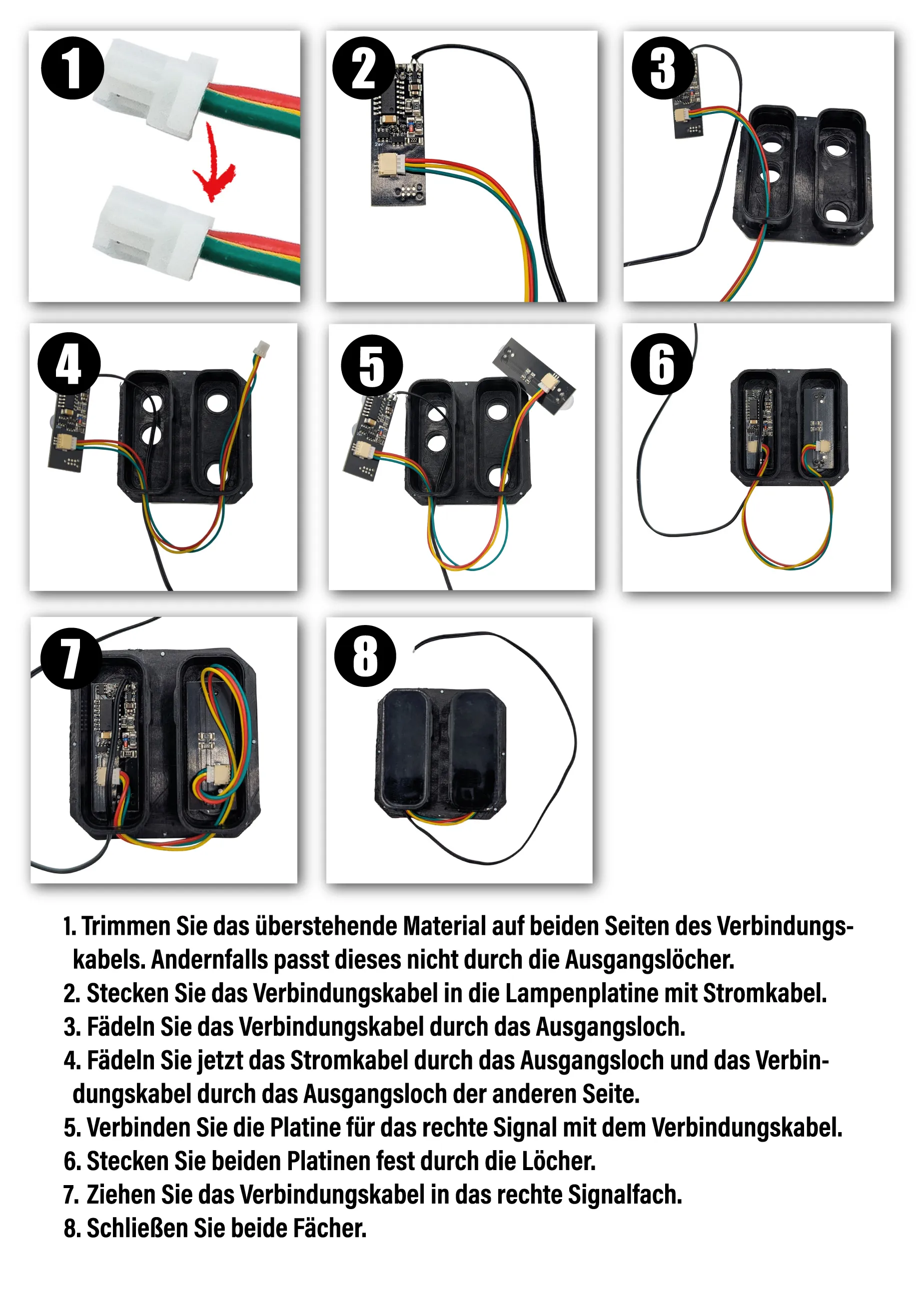 1

2

3

4

5

6

7

8

1. Trimmen Sie das überstehende Material auf beiden Seiten des Verbindungskabels. Andernfalls passt dieses nicht durch die Ausgangslöcher.
2. Stecken Sie das Verbindungskabel in die Lampenplatine mit Stromkabel.
3. Fädeln Sie das Verbindungskabel durch das Ausgangsloch.
4. Fädeln Sie jetzt das Stromkabel durch das Ausgangsloch und das Verbindungskabel durch das Ausgangsloch der anderen Seite.
5. Verbinden Sie die Platine für das rechte Signal mit dem Verbindungskabel.
6. Stecken Sie beiden Platinen fest durch die Löcher.
7. Ziehen Sie das Verbindungskabel in das rechte Signalfach.
8. Schließen Sie beide Fächer.