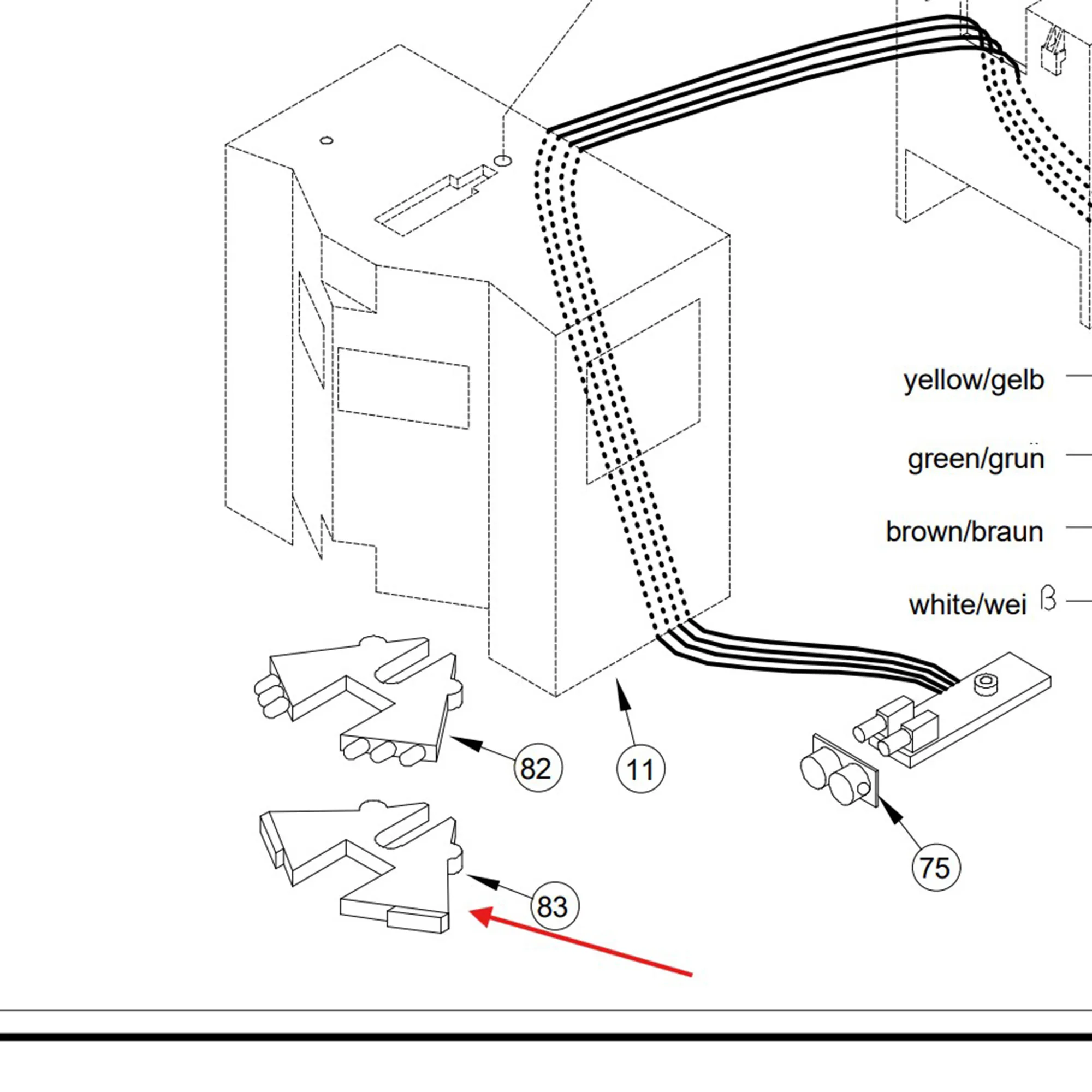 yellow/gelb

green/grün

brown/braun

white/weiß

82

11

75

83