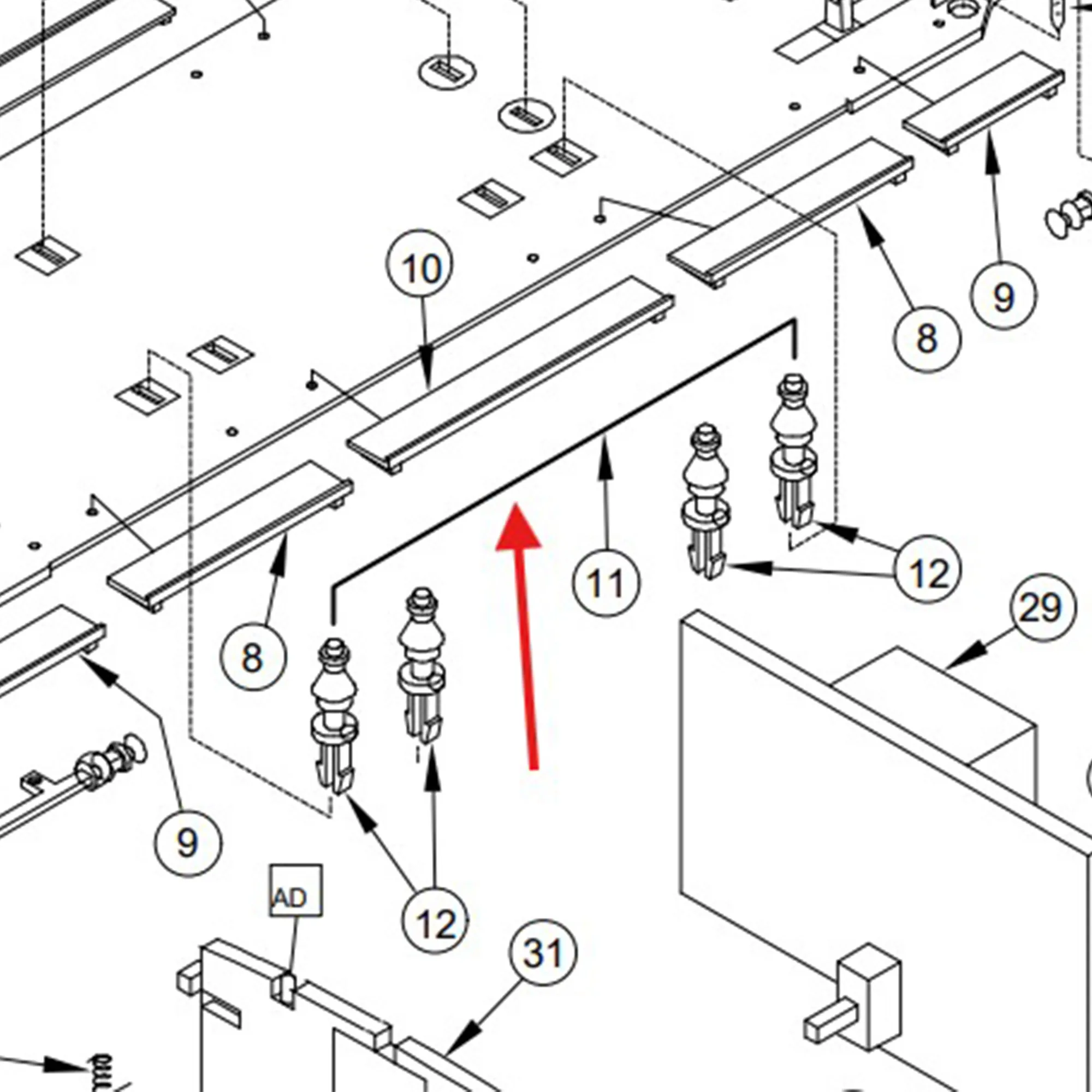 10

9

8

11

12

29

8

9

AD

12

31