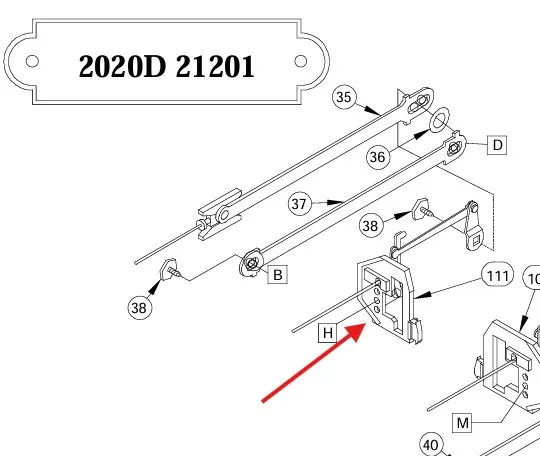 2020D 21201

35

36

D

37

38

B

38

111

10

H

M

40