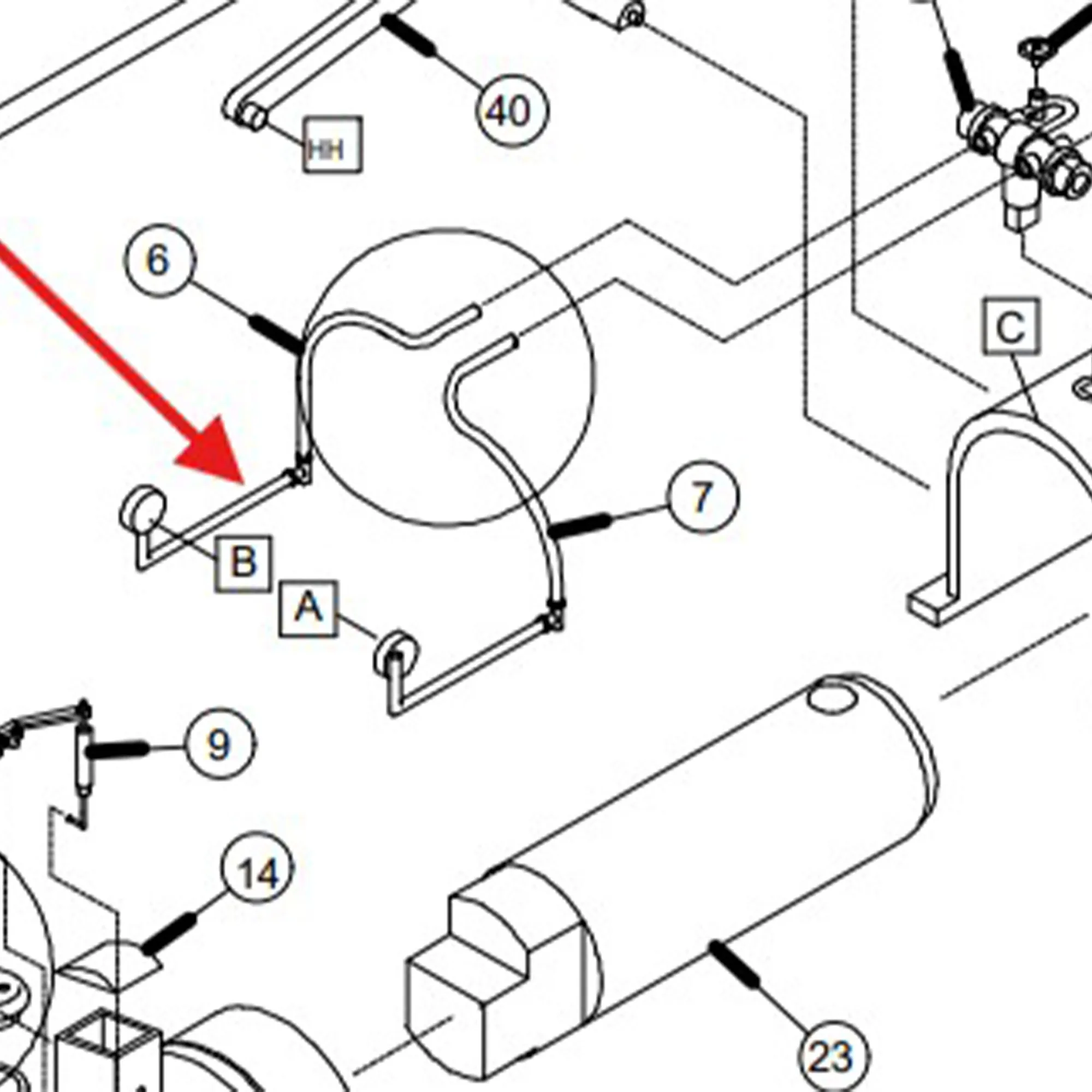 40
HH
6
C
7
B
A
9
14
23