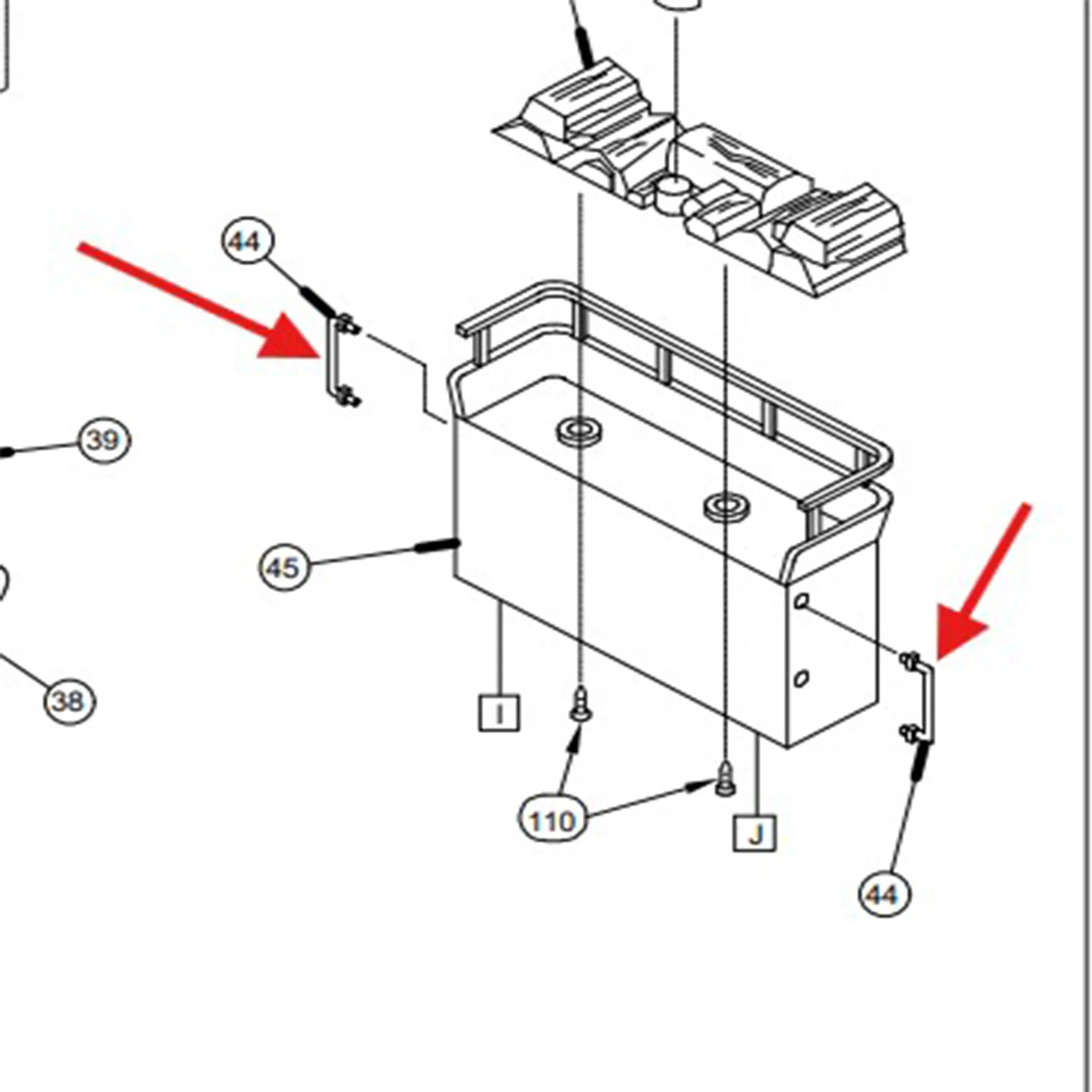 44
39
45
38
I
110
J
44