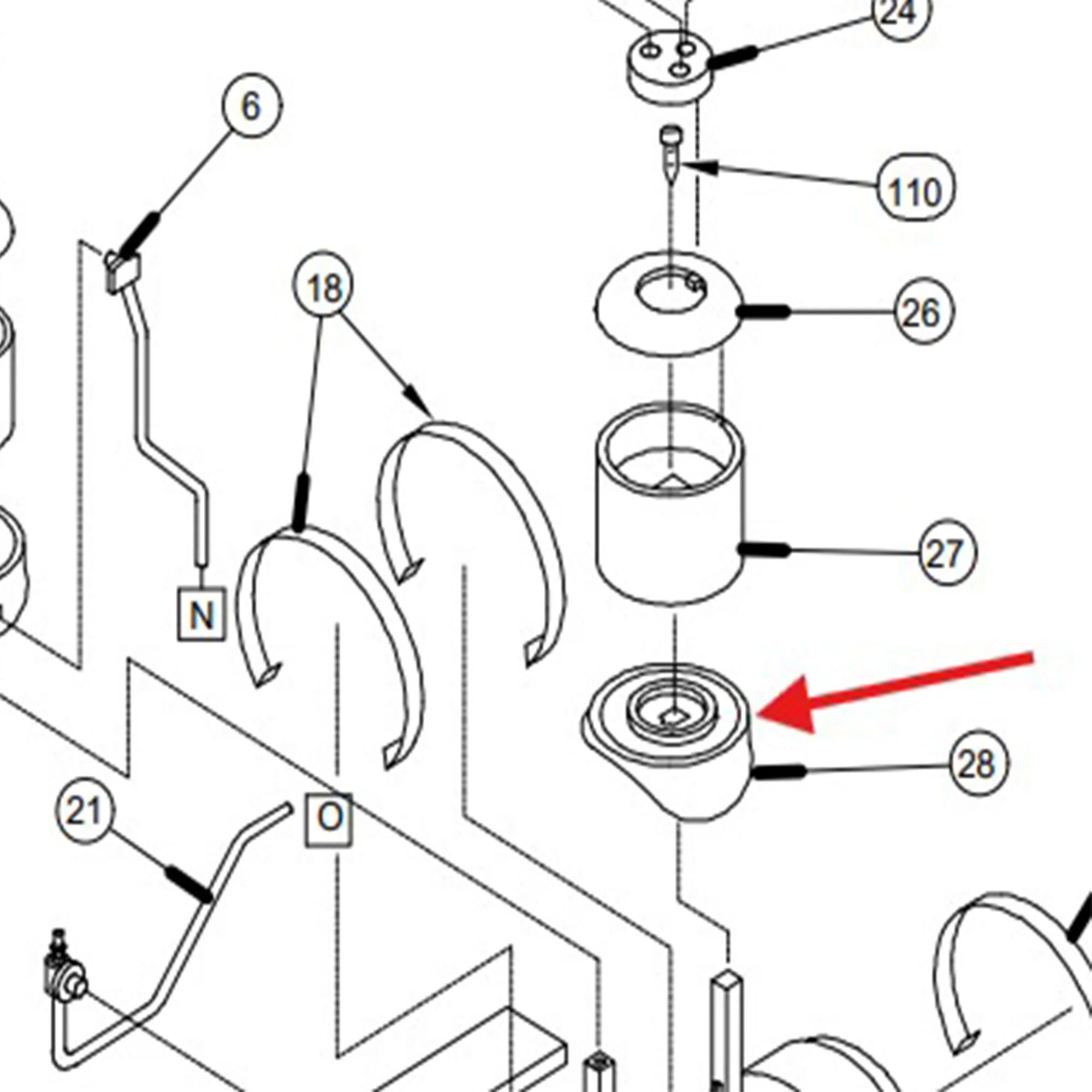 24

6

110

18

26

27

N

28

21

O