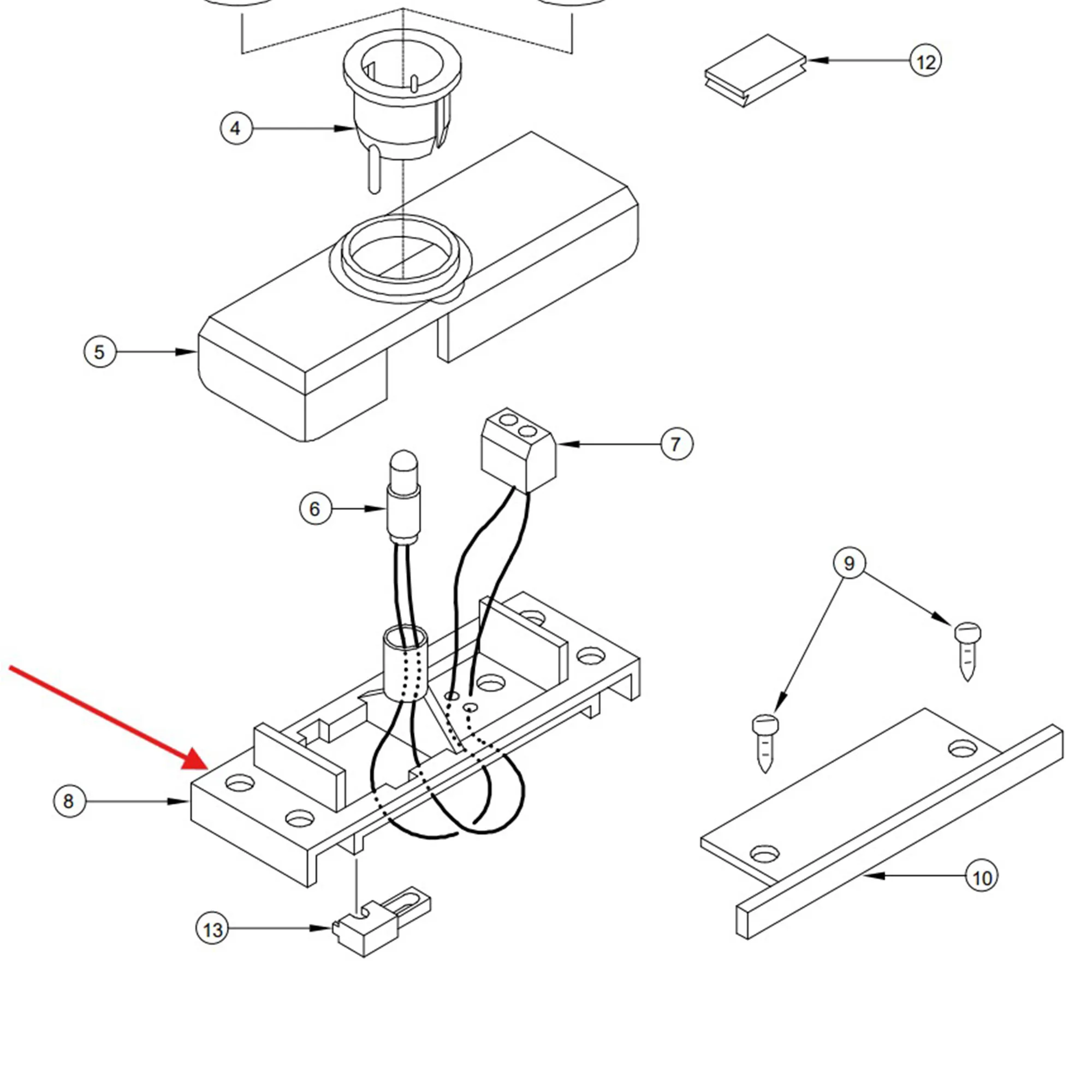 12

4

5

7

6

9

8

10

13