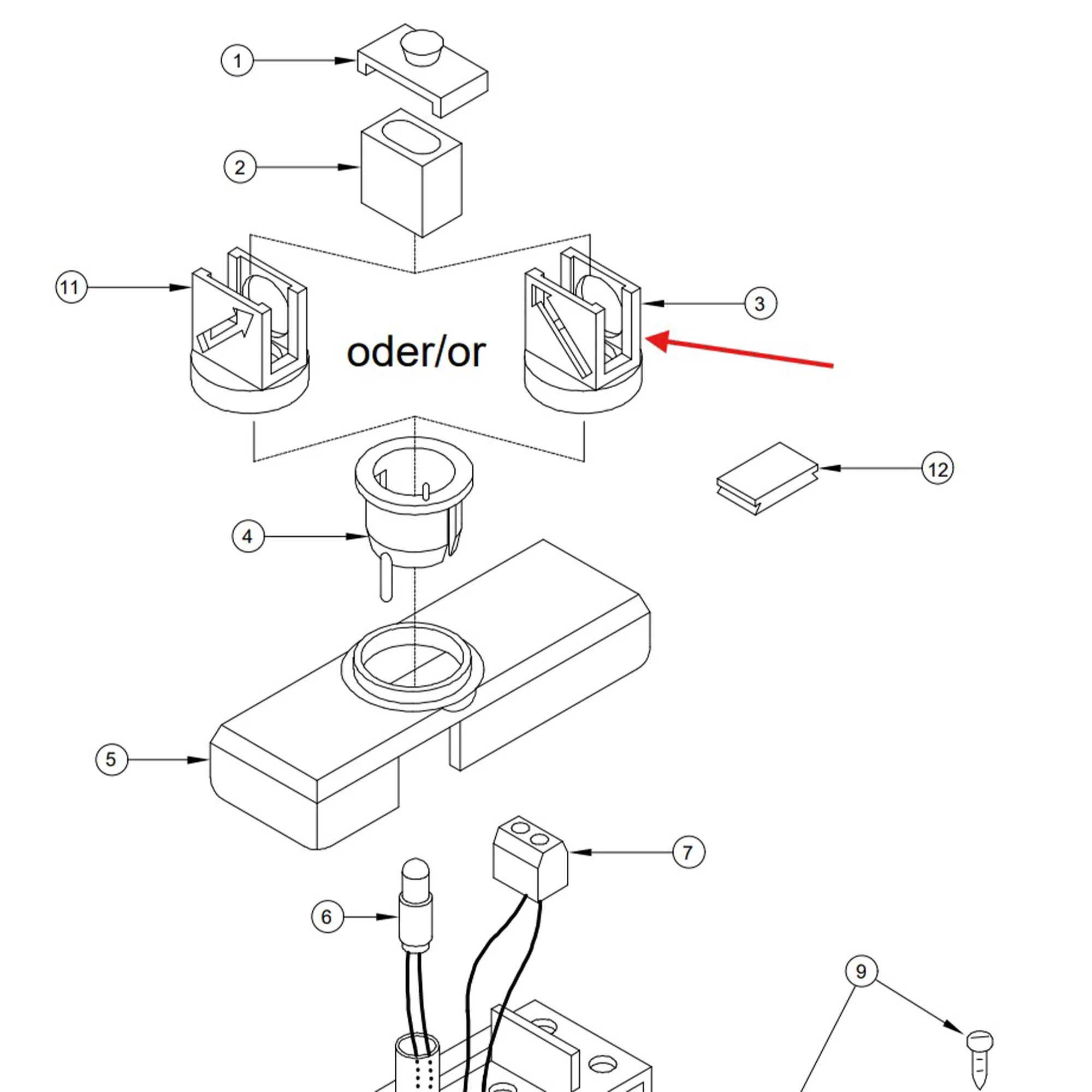 1
2
11
oder/or
3
12
4
5
7
6
9