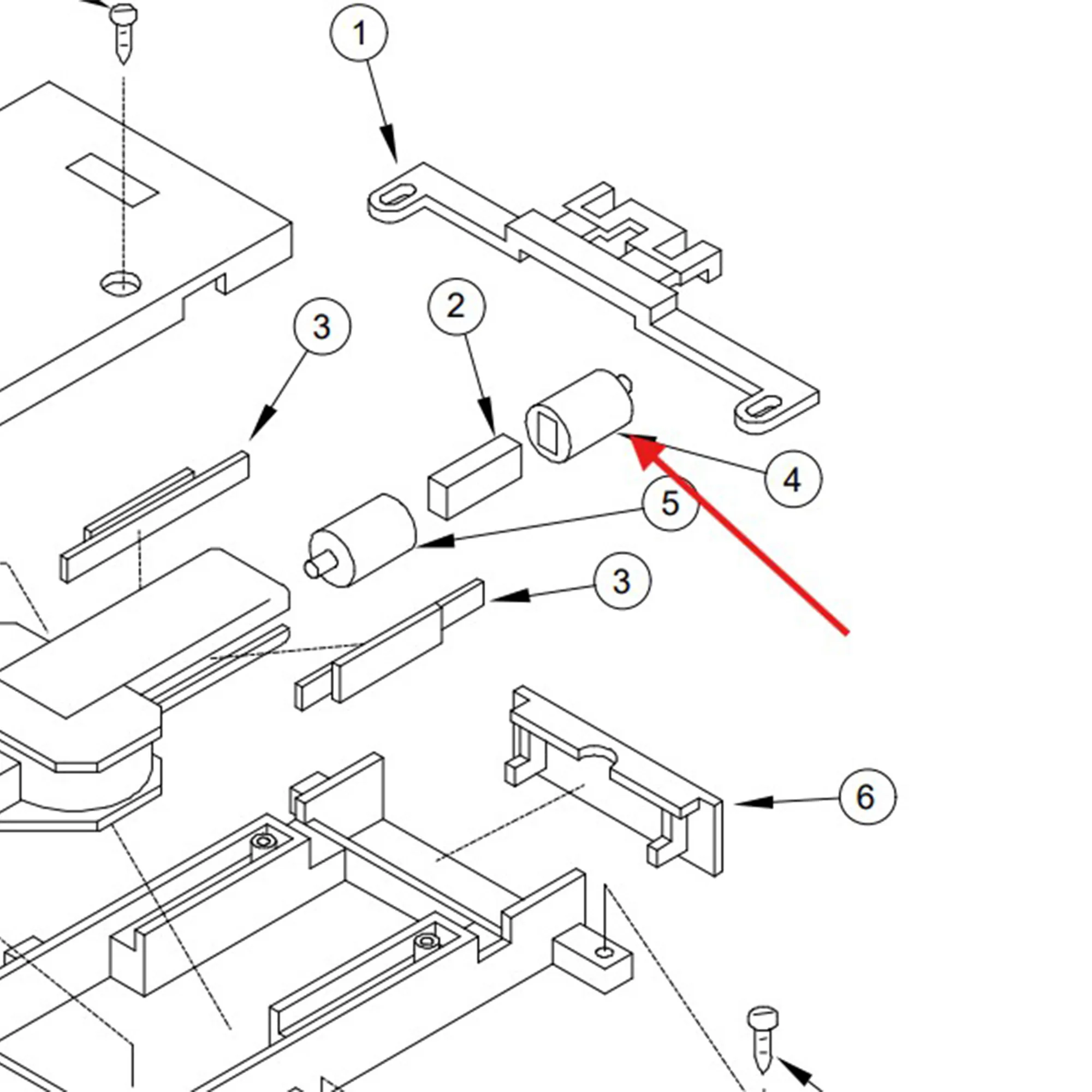 1
2
3
4
5
3
6