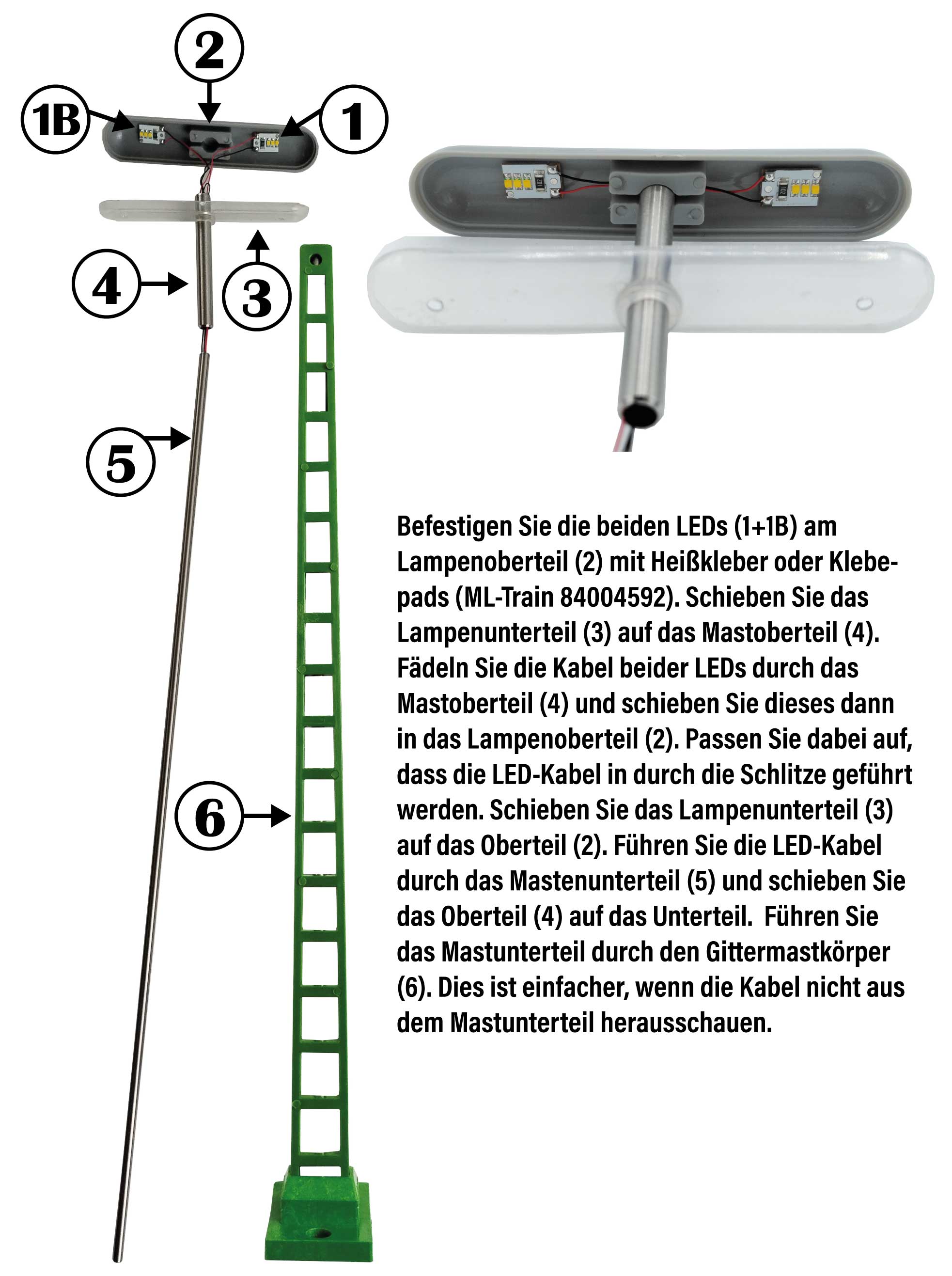 2

1B

1

4

3

5

6

Befestigen Sie die beiden LEDs (1+1B) am Lampenoberteil (2) mit Heißkleber oder Klebepads (ML-Train 84004592). Schieben Sie das Lampenunterteil (3) auf das Mastoberteil (4). Fädeln Sie die Kabel beider LEDs durch das Mastoberteil (4) und schieben Sie dieses dann in das Lampenoberteil (2). Passen Sie dabei auf, dass die LED-Kabel in durch die Schlitze geführt werden. Schieben Sie das Lampenunterteil (3) auf das Oberteil (2). Führen Sie die LED-Kabel durch das Mastenunterteil (5) und schieben Sie das Oberteil (4) auf das Unterteil. Führen Sie das Mastunterteil durch den Gittermastkörper (6). Dies ist einfacher, wenn die Kabel nicht aus dem Mastunterteil herausschauen.